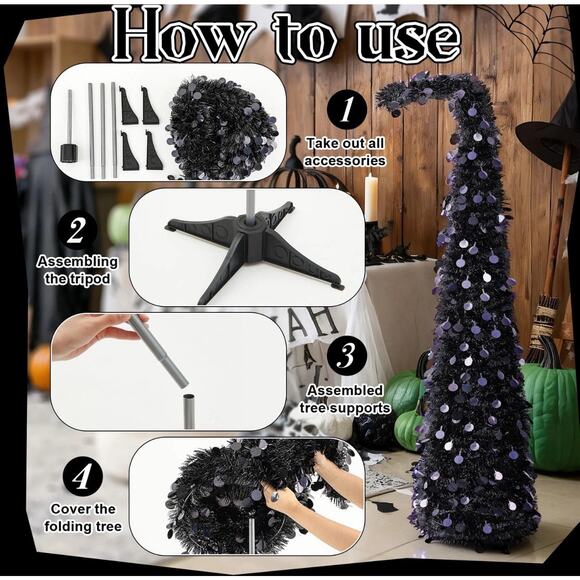 How to use

1
Take out all accessories

2
Assembling the tripod

3
Assembled tree supports

4
Cover the folding tree